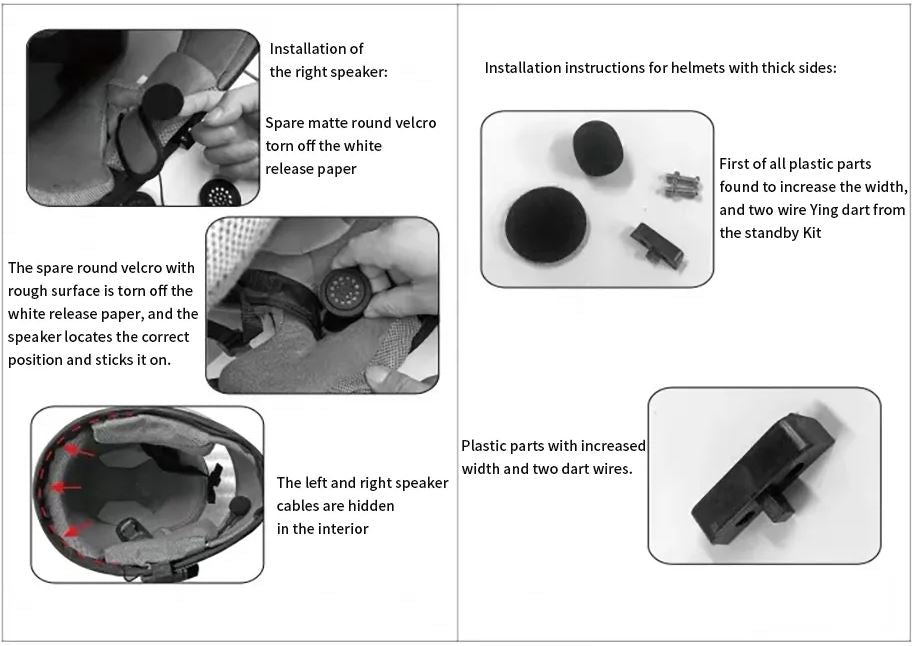 Installation of the right speaker:

Spare matte round velcro torn off the white release paper

The spare round velcro with rough surface is torn off the white release paper, and the speaker locates the correct position and sticks it on.

The left and right speaker cables are hidden in the interior

Installation instructions for helmets with thick sides:

First of all plastic parts found to increase the width, and two wire Ying dart from the standby Kit

Plastic parts with increased width and two dart wires.