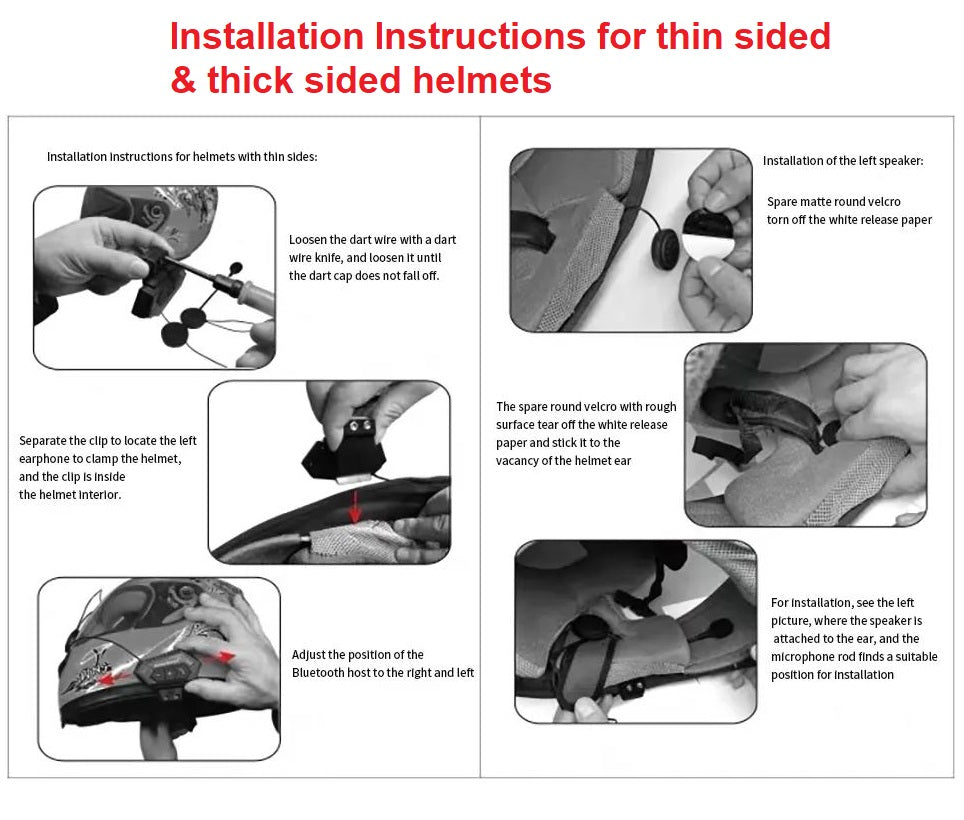 Installation Instructions for thin sided & thick sided helmets

Installation instructions for helmets with thin sides:

Loosen the dart wire with a dart wire knife, and loosen it until the dart cap does not fall off.

Separate the clip to locate the left earphone to clamp the helmet, and the clip is inside the helmet interior.

Adjust the position of the Bluetooth host to the right and left

Installation of the left speaker:

Spare matte round velcro torn off the white release paper

The spare round velcro with rough surface tear off the white release paper and stick it to the vacancy of the helmet ear

For installation, see the left picture, where the speaker is attached to the ear, and the microphone rod finds a suitable position for installation